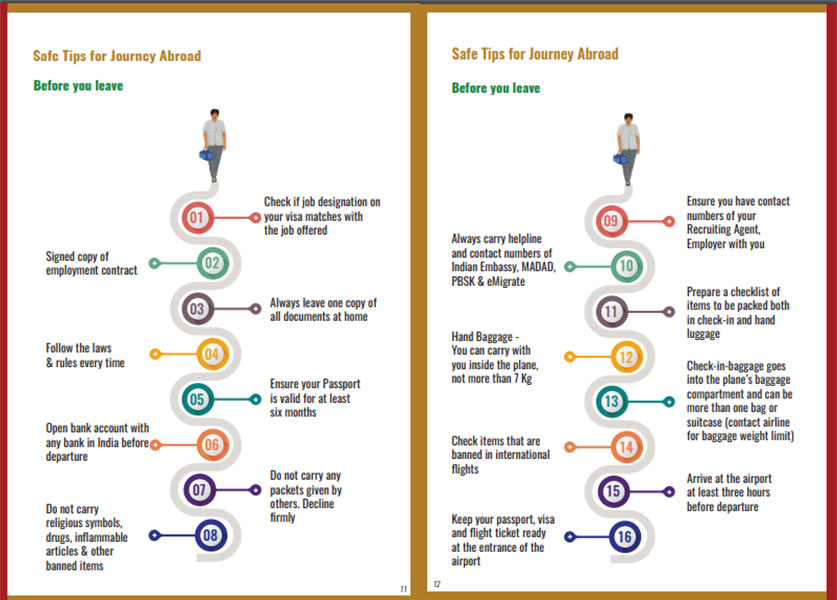 Safc Tips for Journey Abroad

Before you leave

01 Check if job designation on your visa matches with the job offered

02 Signed copy of employment contract

03 Always leave one copy of all documents at home

04 Follow the laws & rules every time

05 Ensure your Passport is valid for at least six months

06 Open bank account with any bank in India before departure

07 Do not carry any packets given by others. Decline firmly

08 Do not carry religious symbols, drugs, inflammable articles & other banned items

11

Safe Tips for Journey Abroad

Before you leave

09 Ensure you have contact numbers of your Recruiting Agent, Employer with you

10 Always carry helpline and contact numbers of Indian Embassy, MADAD, PBSK & eMigrate

11 Prepare a checklist of items to be packed both in check-in and hand luggage

12 Hand Baggage - You can carry with you inside the plane, not more than 7 Kg

13 Check-in-baggage goes into the plane's baggage compartment and can be more than one bag or suitcase (contact airline for baggage weight limit)

14 Check items that are banned in international flights

15 Arrive at the airport at least three hours before departure

16 Keep your passport, visa and flight ticket ready at the entrance of the airport

12